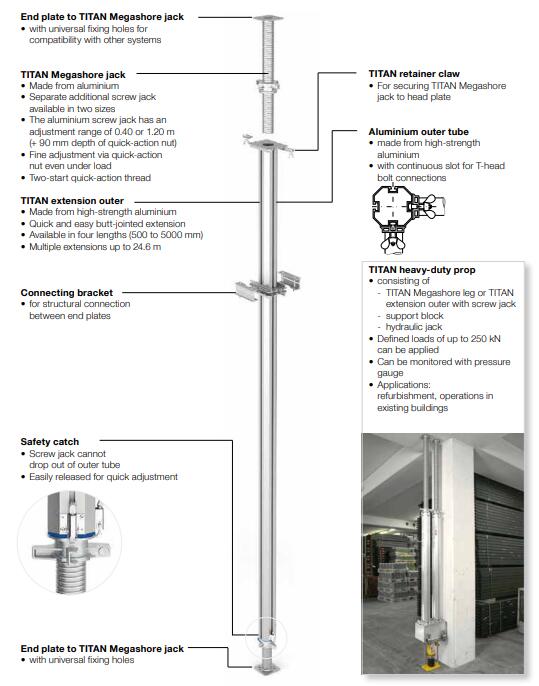 End plate to TITAN Megashore jack
• with universal fixing holes for compatibility with other systems

TITAN Megashore jack
• Made from aluminium
• Separate additional screw jack available in two sizes
• The aluminium screw jack has an adjustment range of 0.40 or 1.20 m (+ 90 mm depth of quick-action nut)
• Fine adjustment via quick-action nut even under load
• Two-start quick-action thread

TITAN extension outer
• Made from high-strength aluminium
• Quick and easy butt-jointed extension
• Available in four lengths (500 to 5000 mm)
• Multiple extensions up to 24.6 m

Connecting bracket
• for structural connection between end plates

Safety catch
• Screw jack cannot drop out of outer tube
• Easily released for quick adjustment

End plate to TITAN Megashore jack
• with universal fixing holes

TITAN retainer claw
• For securing TITAN Megashore jack to head plate

Aluminium outer tube
• made from high-strength aluminium
• with continuous slot for T-head bolt connections

TITAN heavy-duty prop
• consisting of
- TITAN Megashore leg or TITAN extension outer with screw jack
- support block
- hydraulic jack
• Defined loads of up to 250 kN can be applied
• Can be monitored with pressure gauge
• Applications: refurbishment, operations in existing buildings